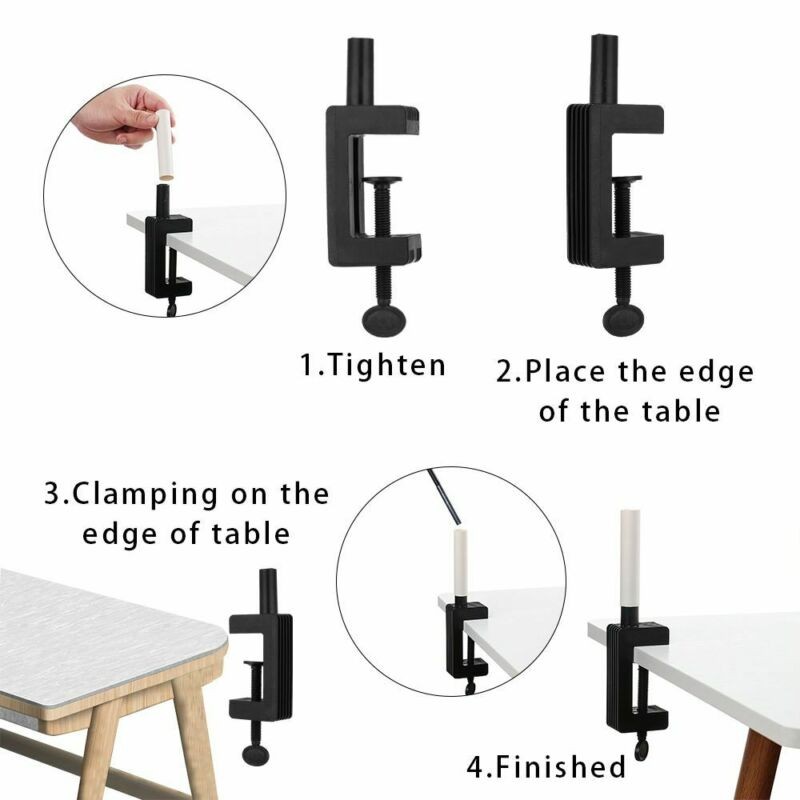 1.Tighten

2.Place the edge of the table

3.Clamping on the edge of table

4.Finished