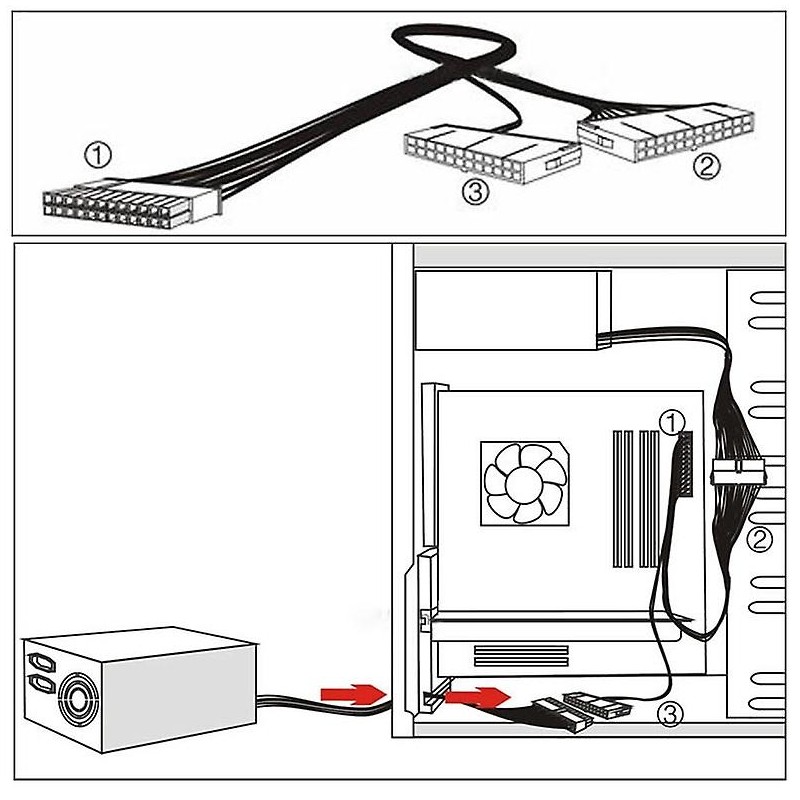 ①
③
②
①
②
③