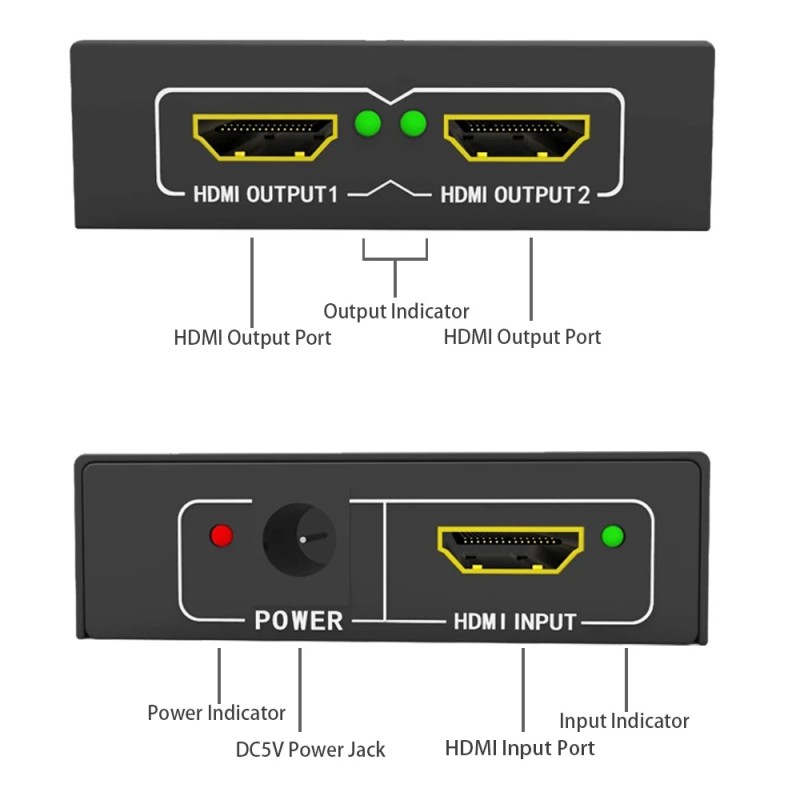 HDMI OUTPUT1
HDMI OUTPUT2

Output Indicator
HDMI Output Port
HDMI Output Port

POWER
HDMI INPUT

Power Indicator
DC5V Power Jack
HDMI Input Port
Input Indicator