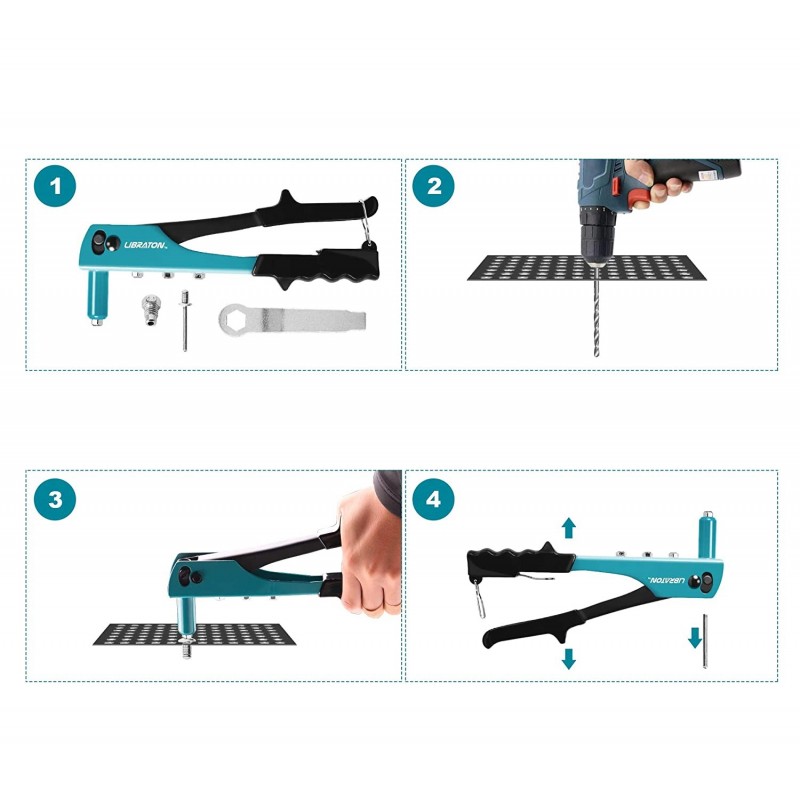 1

LIBRATON

2

3

4

LIBRATON