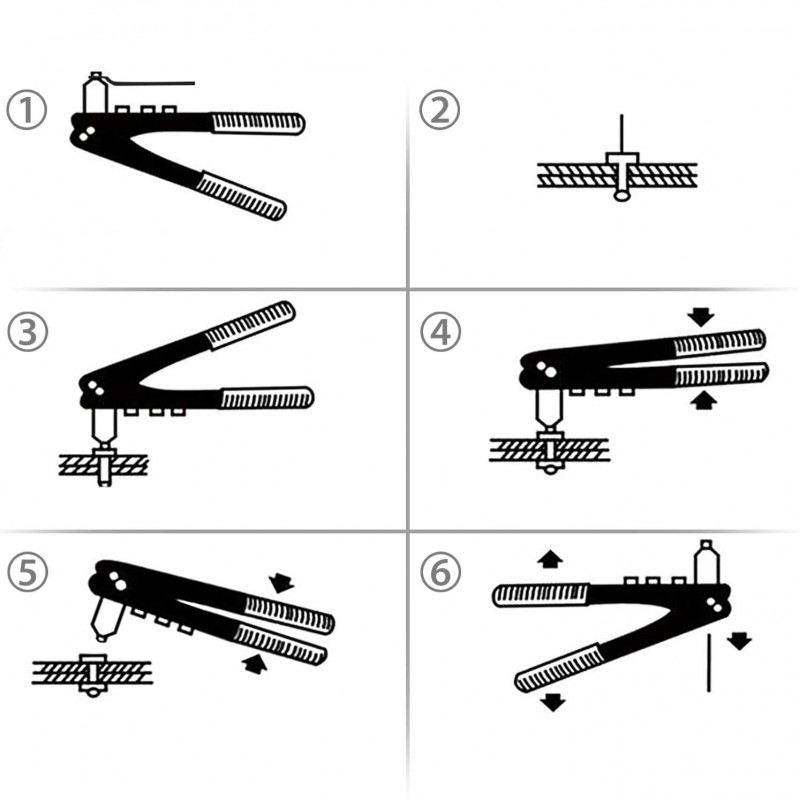 ①

②

③

④

⑤

⑥