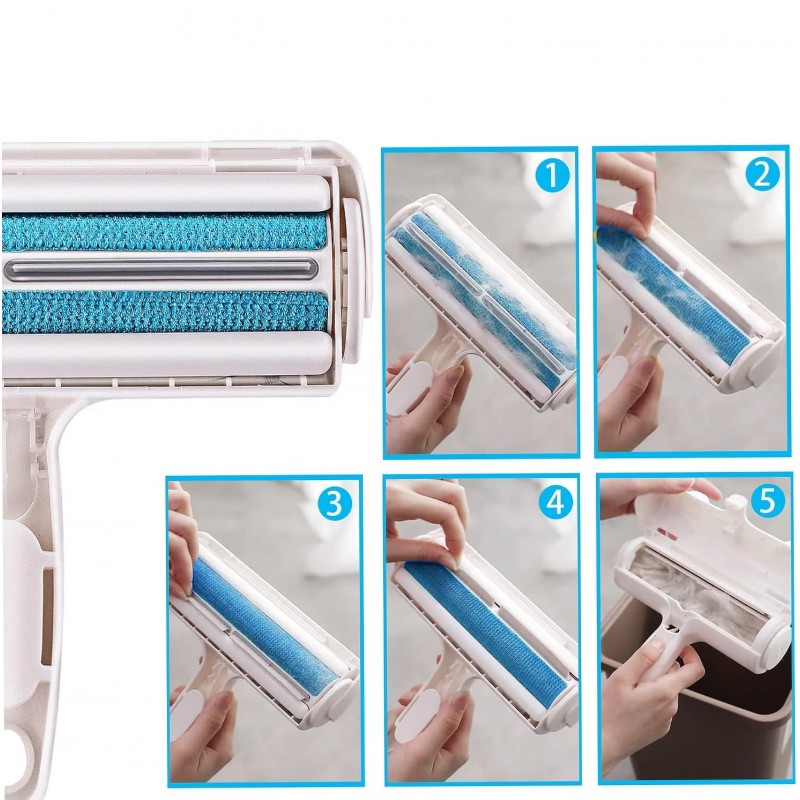 1

2

3

4

5