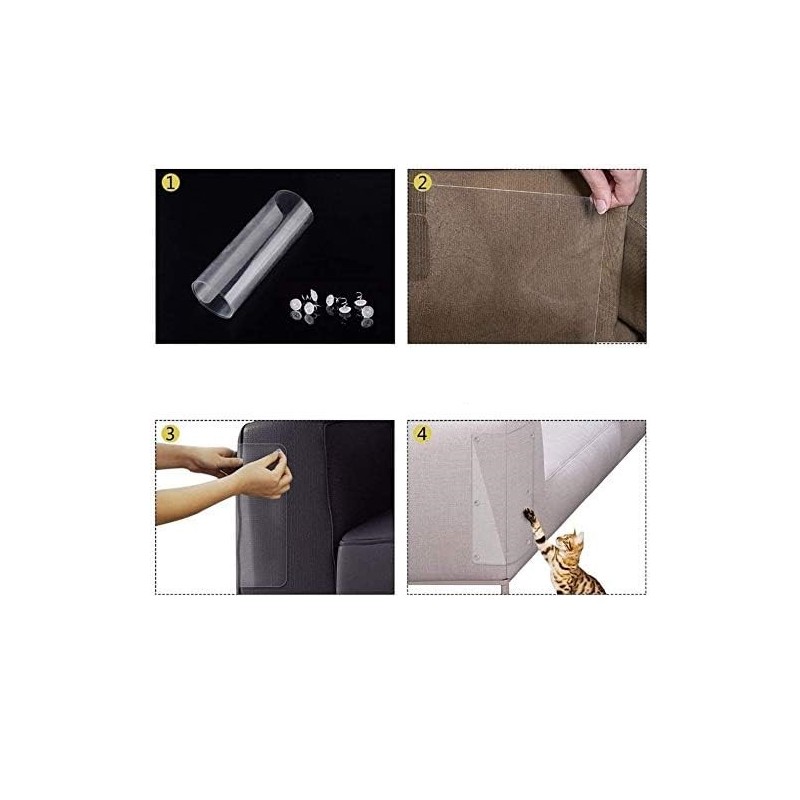 1

2

3

4