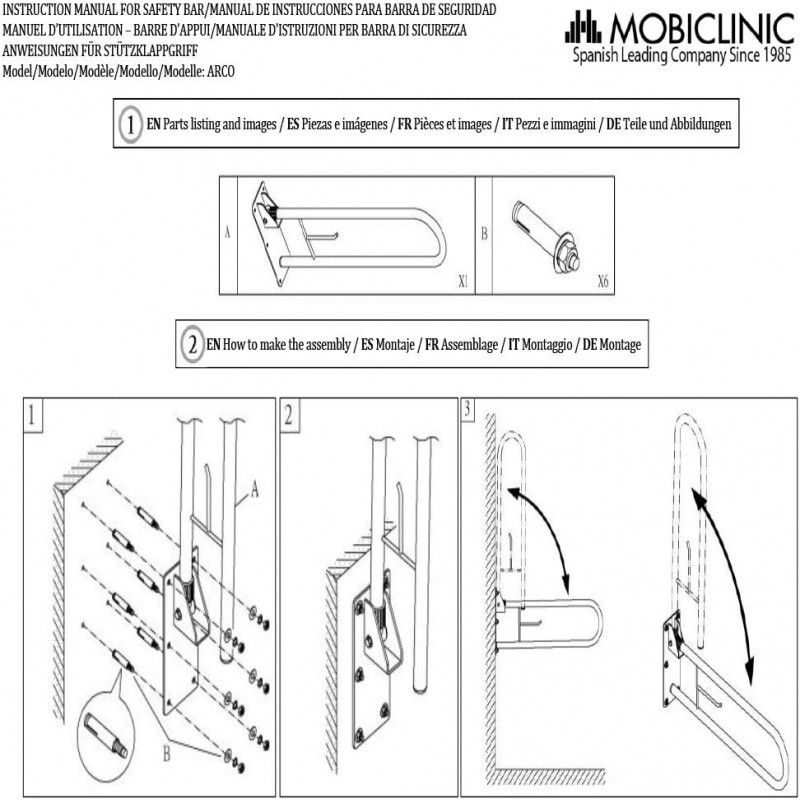 INSTRUCTION MANUAL FOR SAFETY BAR/MANUAL DE INSTRUCCIONES PARA BARRA DE SEGURIDAD
MANUEL D'UTILISATION – BARRE D'APPUI/MANUALE D'ISTRUZIONI PER BARRA DI SICUREZZA
ANWEISUNGEN FÜR STÜTZKLAPPGRIFF
Model/Modelo/Modèle/Modello/Modelle: ARCO

MOBICLINIC
Spanish Leading Company Since 1985

1 EN Parts listing and images / ES Piezas e imágenes / FR Pièces et images / IT Pezzi e immagini / DE Teile und Abbildungen

A
X1
B
X6

2 EN How to make the assembly / ES Montaje / FR Assemblage / IT Montaggio / DE Montage

1
A
B

2

3