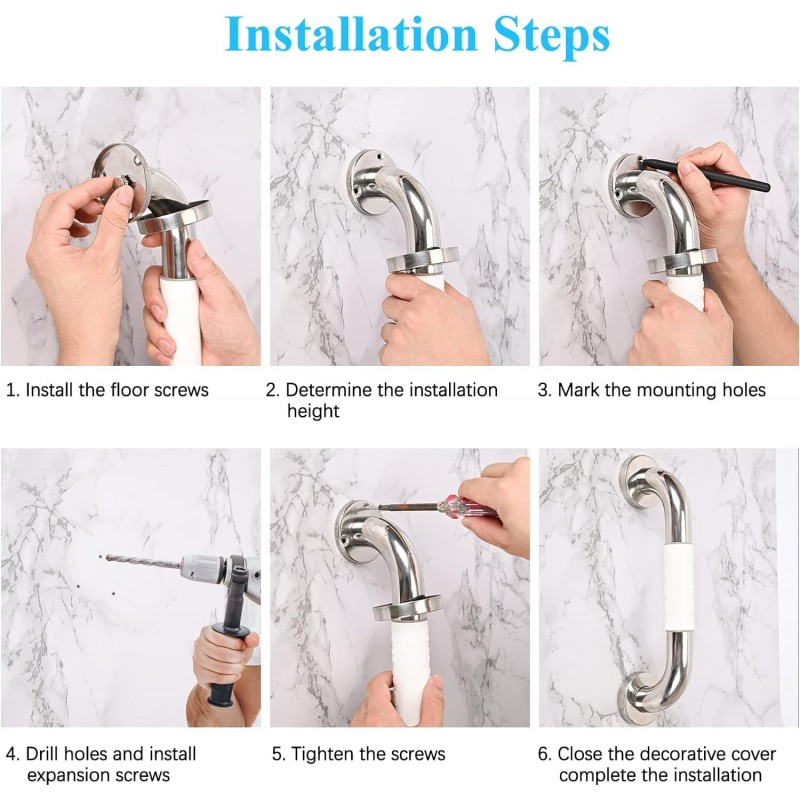 Installation Steps

1. Install the floor screws

2. Determine the installation height

3. Mark the mounting holes

4. Drill holes and install expansion screws

5. Tighten the screws

6. Close the decorative cover complete the installation