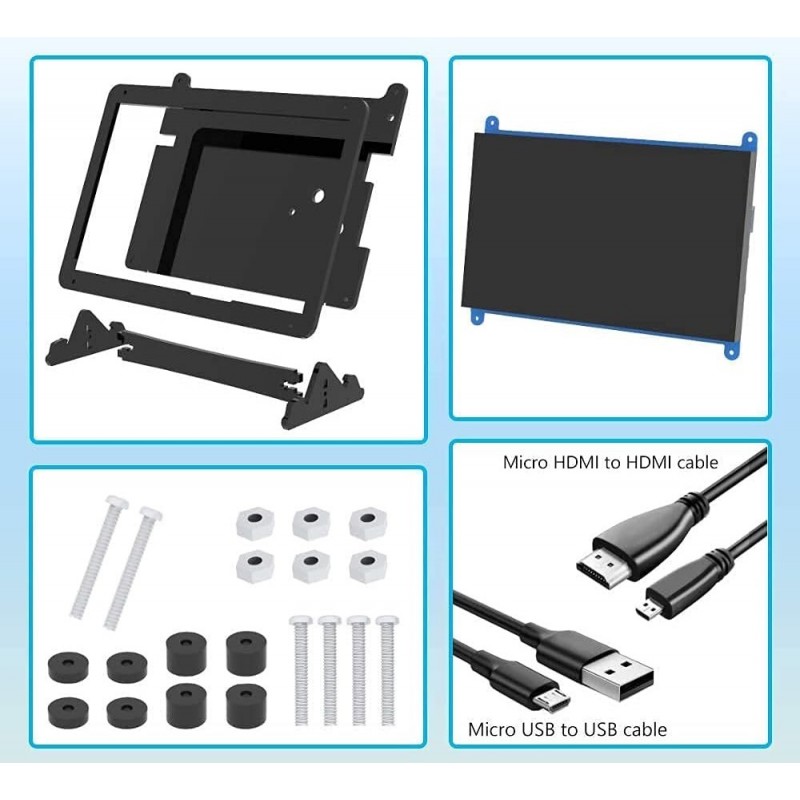 Micro HDMI to HDMI cable

Micro USB to USB cable