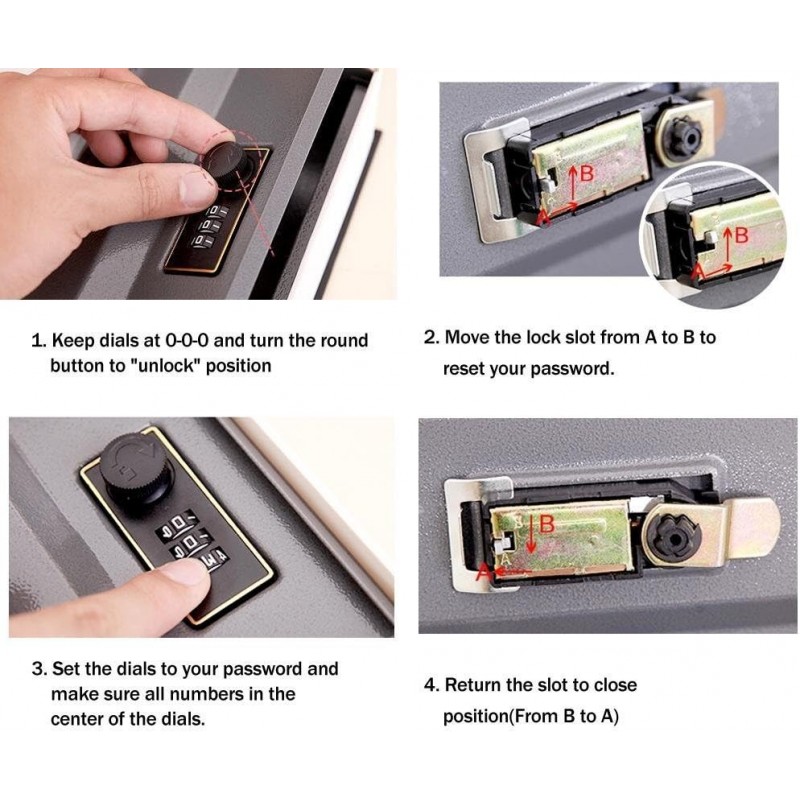 B
A
B
A

1. Keep dials at 0-0-0 and turn the round button to "unlock" position

2. Move the lock slot from A to B to reset your password.

B
A

3. Set the dials to your password and make sure all numbers in the center of the dials.

4. Return the slot to close position(From B to A)