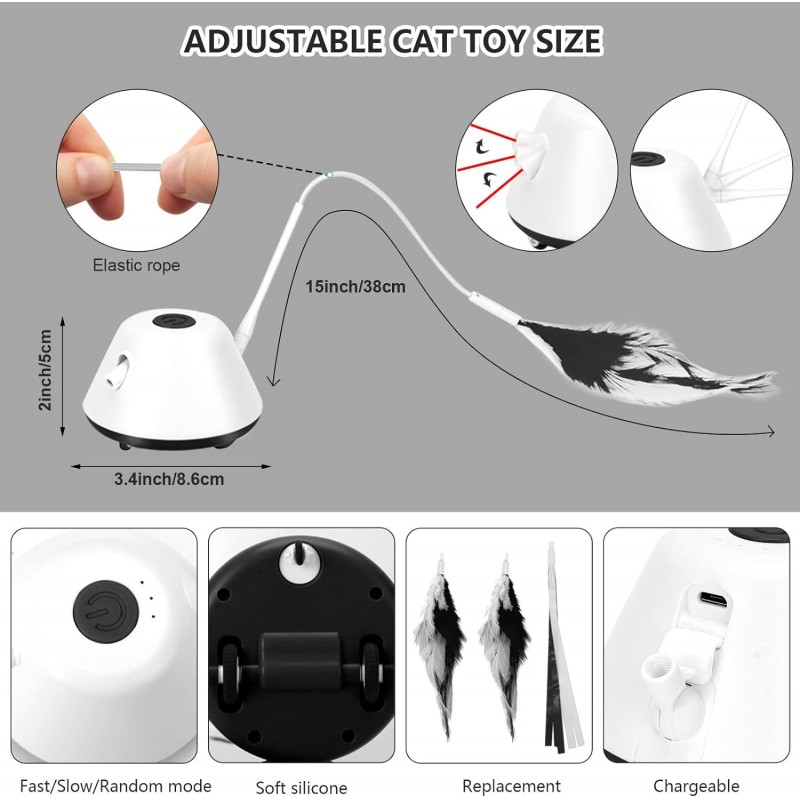 ADJUSTABLE CAT TOY SIZE

Elastic rope

15inch/38cm

2inch/5cm

3.4inch/8.6cm

Fast/Slow/Random mode

Soft silicone

Replacement

Chargeable