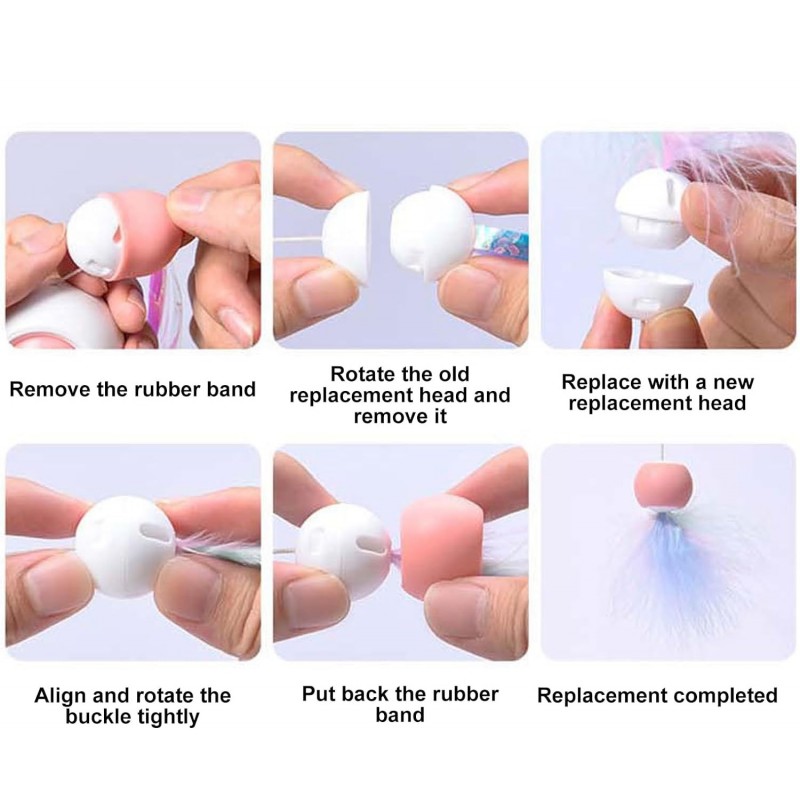 Remove the rubber band

Rotate the old replacement head and remove it

Replace with a new replacement head

Align and rotate the buckle tightly

Put back the rubber band

Replacement completed