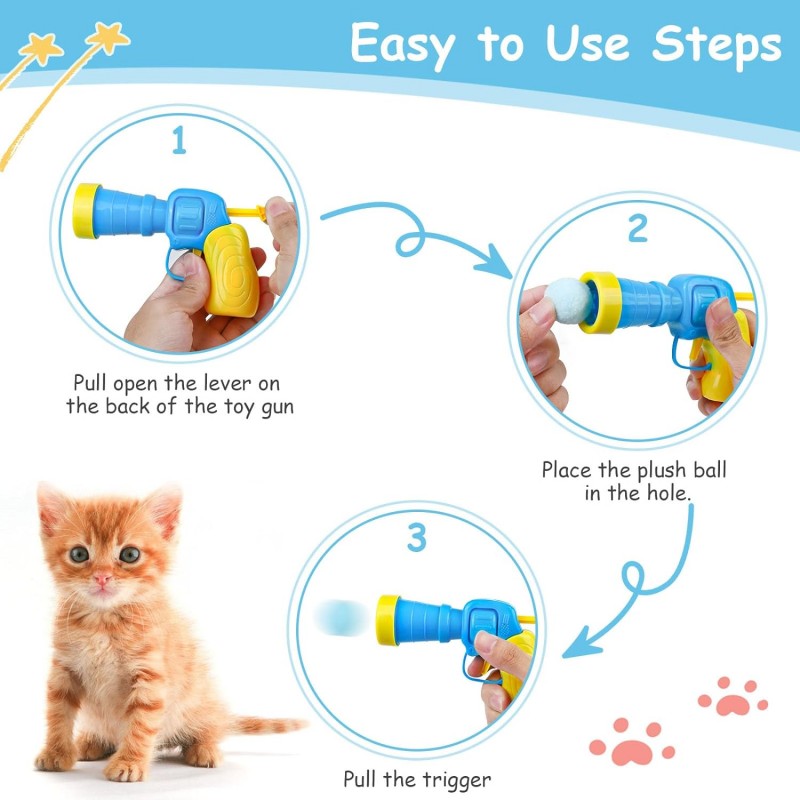 Easy to Use Steps

1

Pull open the lever on the back of the toy gun

2

Place the plush ball in the hole.

3

Pull the trigger