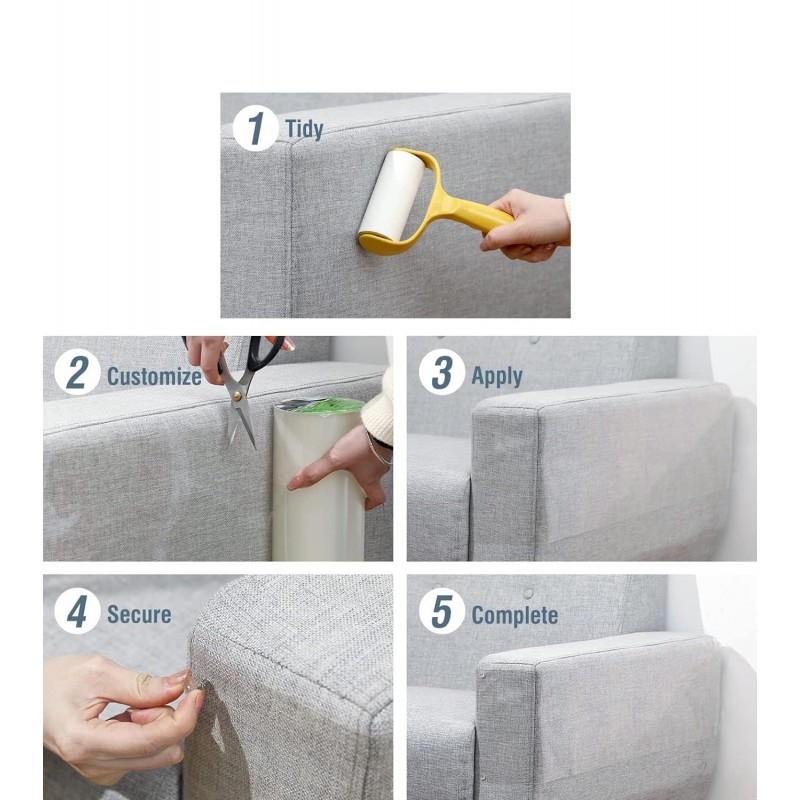 1 Tidy

2 Customize

3 Apply

4 Secure

5 Complete