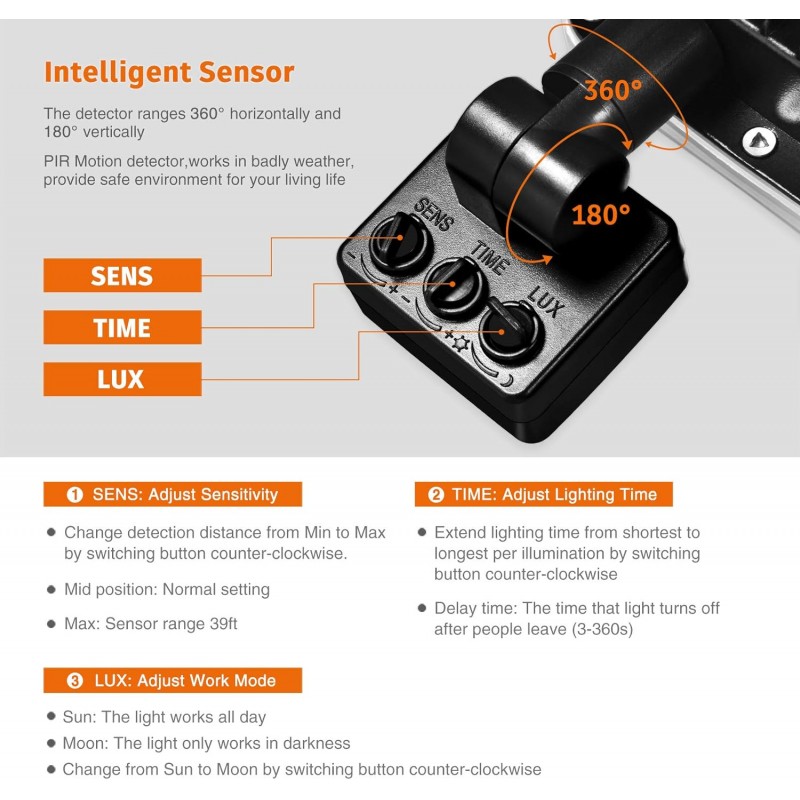 Intelligent Sensor

The detector ranges 360° horizontally and 180° vertically

PIR Motion detector,works in badly weather, provide safe environment for your living life

360°

180°

SENS

TIME

LUX

SENS

TIME

LUX

❶ SENS: Adjust Sensitivity

● Change detection distance from Min to Max by switching button counter-clockwise.

● Mid position: Normal setting

● Max: Sensor range 39ft

❷ TIME: Adjust Lighting Time

● Extend lighting time from shortest to longest per illumination by switching button counter-clockwise

● Delay time: The time that light turns off after people leave (3-360s)

❸ LUX: Adjust Work Mode

● Sun: The light works all day

● Moon: The light only works in darkness

● Change from Sun to Moon by switching button counter-clockwise