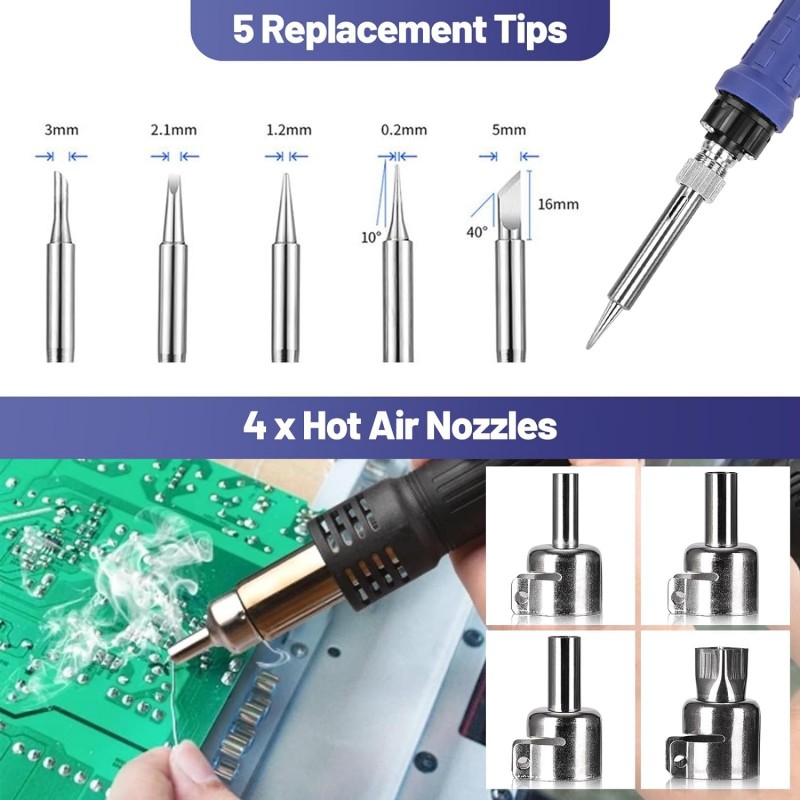 5 Replacement Tips

3mm

2.1mm

1.2mm

0.2mm

10°

5mm

40°

16mm

4 x Hot Air Nozzles