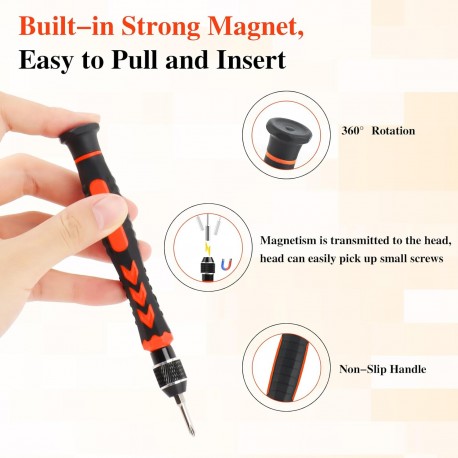 Built–in Strong Magnet,
Easy to Pull and Insert

360° Rotation

Magnetism is transmitted to the head, head can easily pick up small screws

Non–Slip Handle