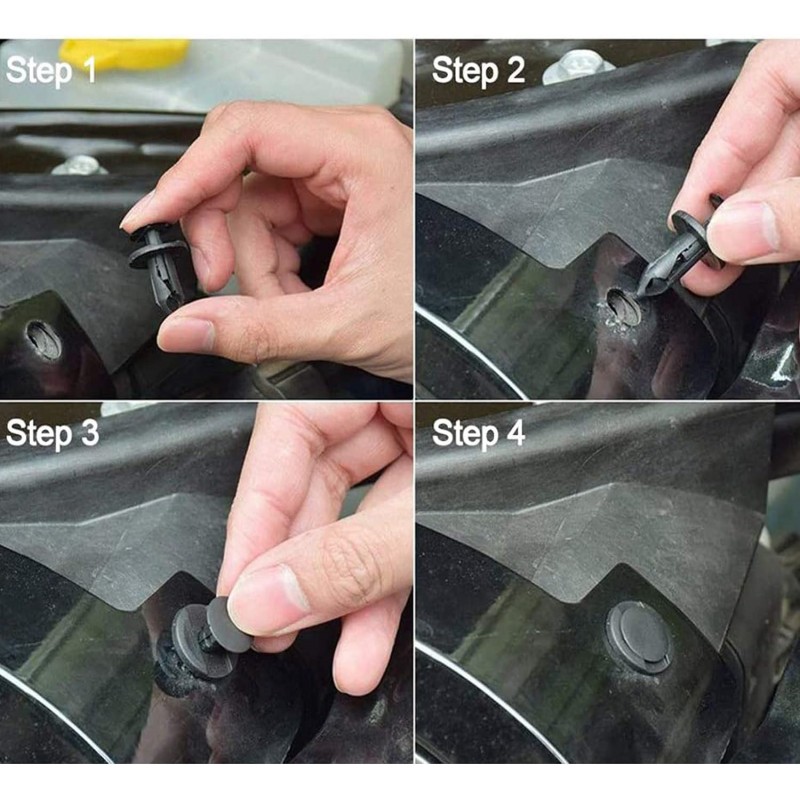 Step 1

Step 2

Step 3

Step 4