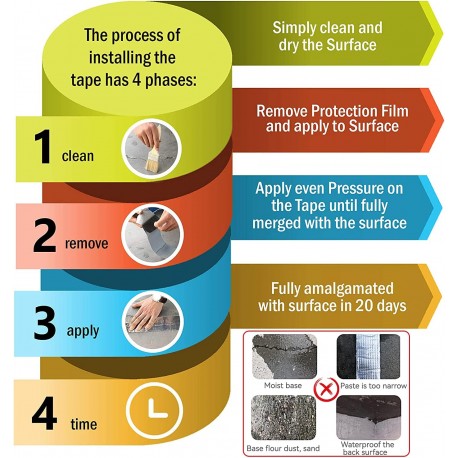 The process of installing the tape has 4 phases:

1 clean

2 remove

3 apply

4 time

Simply clean and dry the Surface

Remove Protection Film and apply to Surface

Apply even Pressure on the Tape until fully merged with the surface

Fully amalgamated with surface in 20 days

Moist base

Paste is too narrow

Base flour dust, sand

Waterproof the back surface