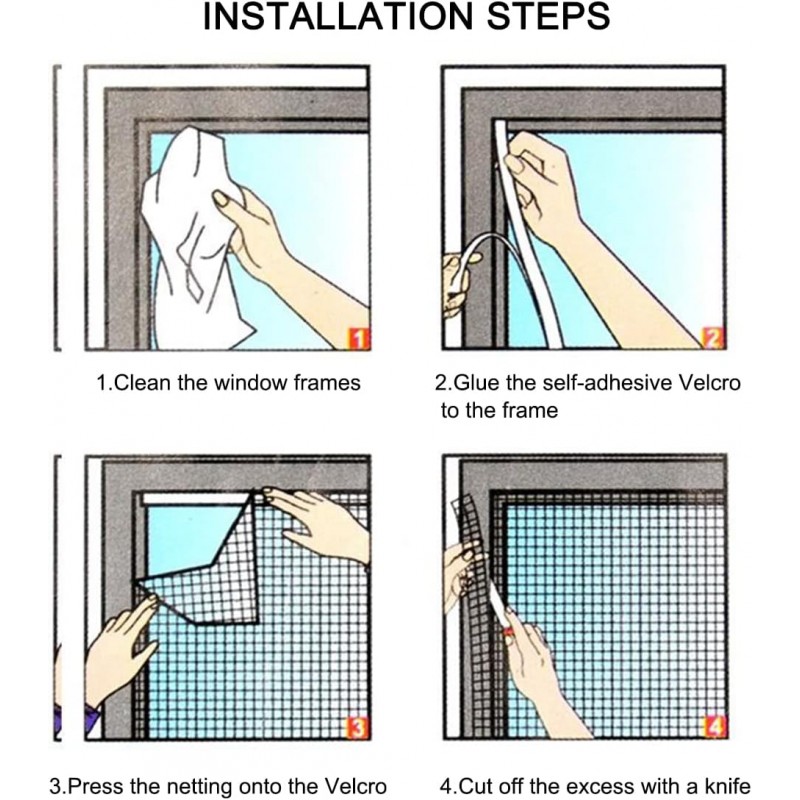 INSTALLATION STEPS

1

1.Clean the window frames

2

2.Glue the self-adhesive Velcro to the frame

3

3.Press the netting onto the Velcro

4

4.Cut off the excess with a knife