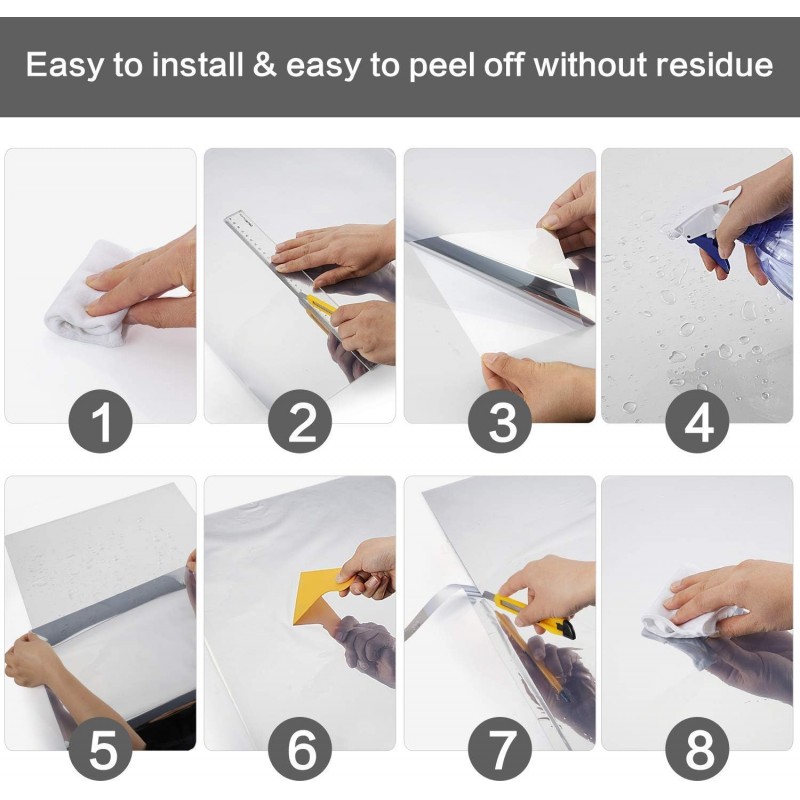 Easy to install & easy to peel off without residue

1

2

3

4

5

6

7

8