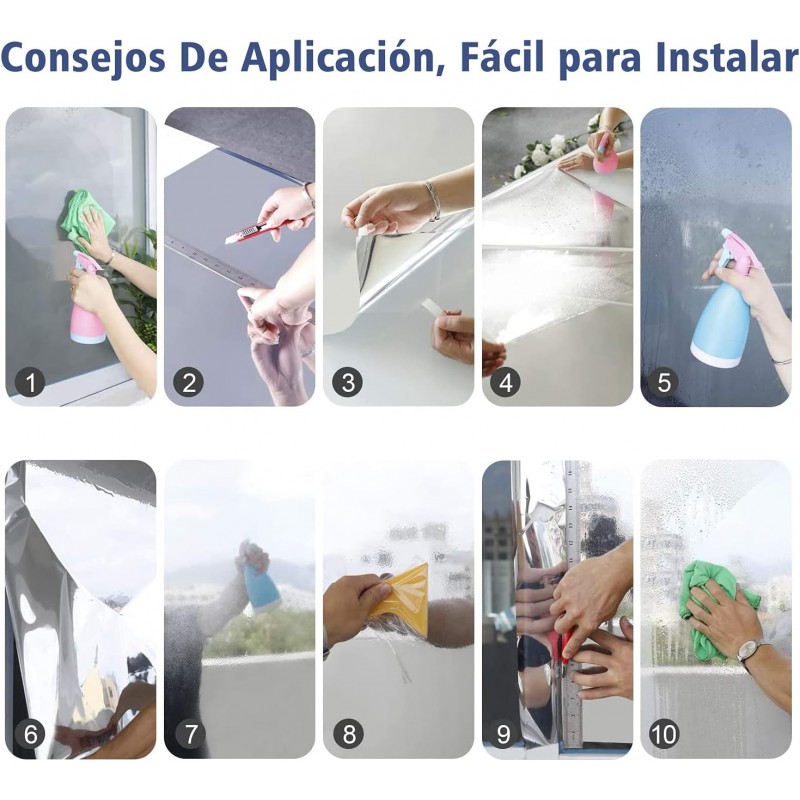 Consejos De Aplicación, Fácil para Instalar

1

2

3

4

5

6

7

8

9

10