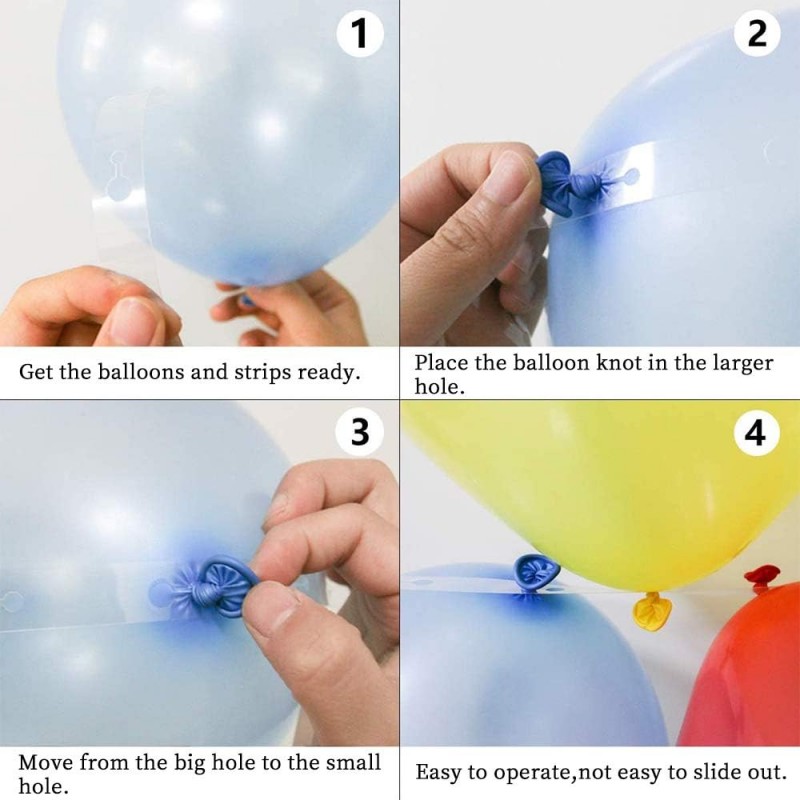 1

Get the balloons and strips ready.

2

Place the balloon knot in the larger hole.

3

Move from the big hole to the small hole.

4

Easy to operate,not easy to slide out.