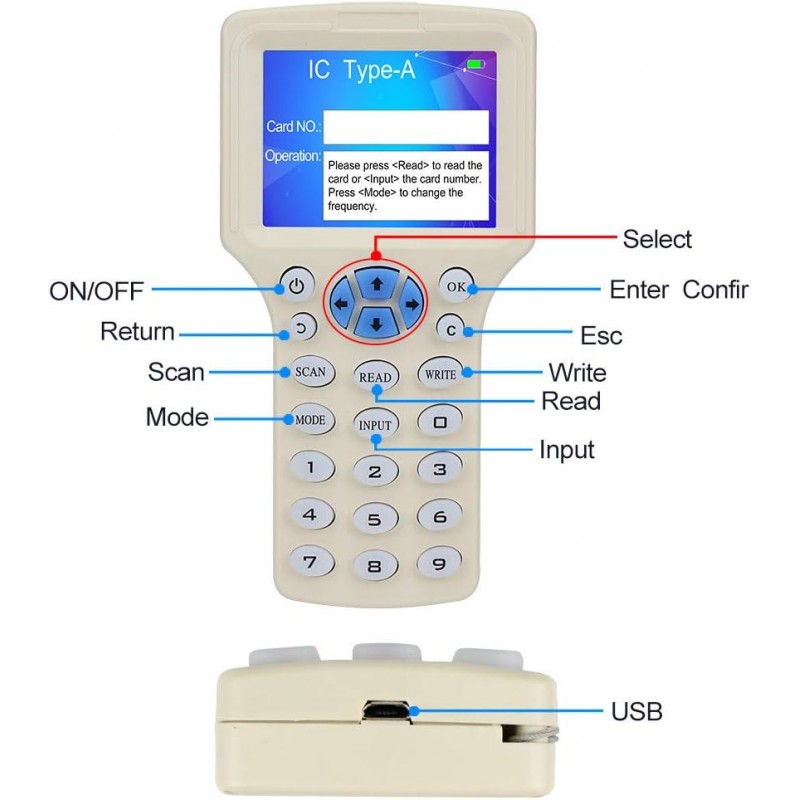 IC Type-A

Card NO.:

Operation:

Please press <Read> to read the card or <Input> the card number. Press <Mode> to change the frequency.

Select

ON/OFF

OK

Enter Confir

Return

C

Esc

Scan

SCAN

READ

WRITE

Write

Read

Mode

MODE

INPUT

0

Input

1

2

3

4

5

6

7

8

9

USB