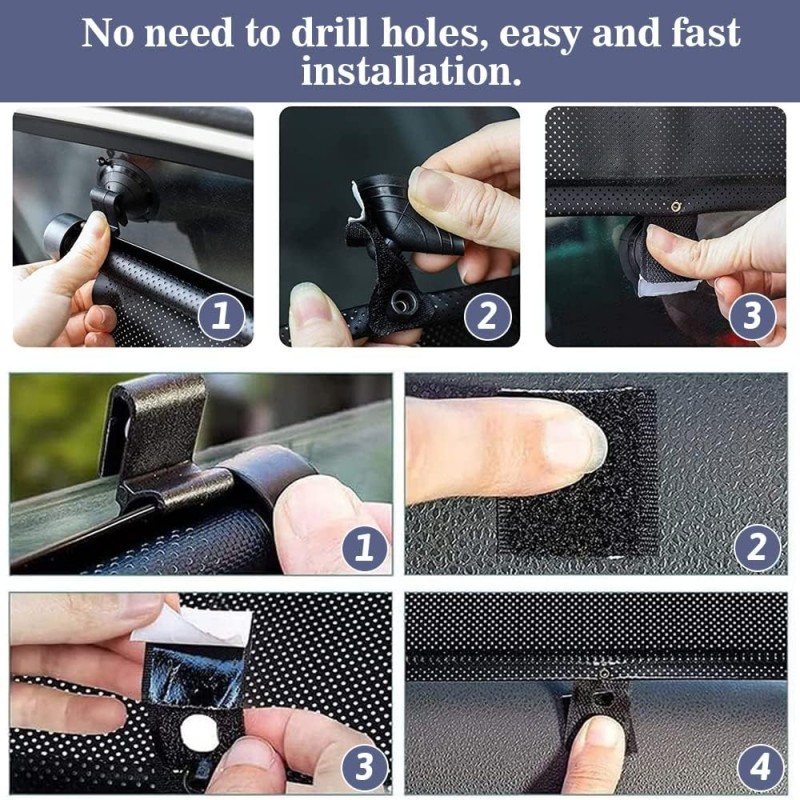 No need to drill holes, easy and fast installation.

1

2

3

1

2

3

4