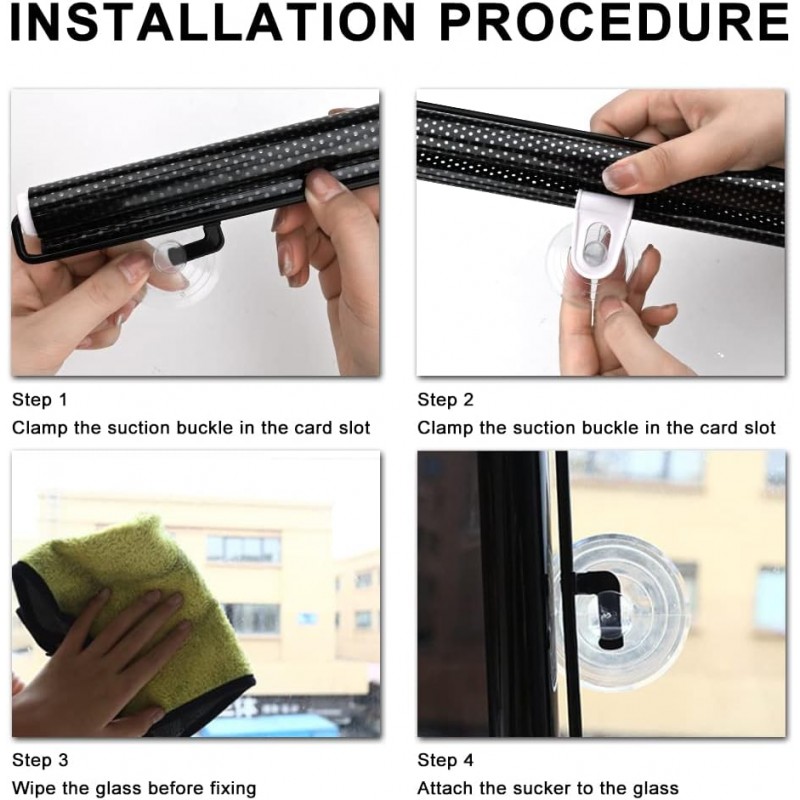 INSTALLATION PROCEDURE

Step 1
Clamp the suction buckle in the card slot

Step 2
Clamp the suction buckle in the card slot

Step 3
Wipe the glass before fixing

Step 4
Attach the sucker to the glass