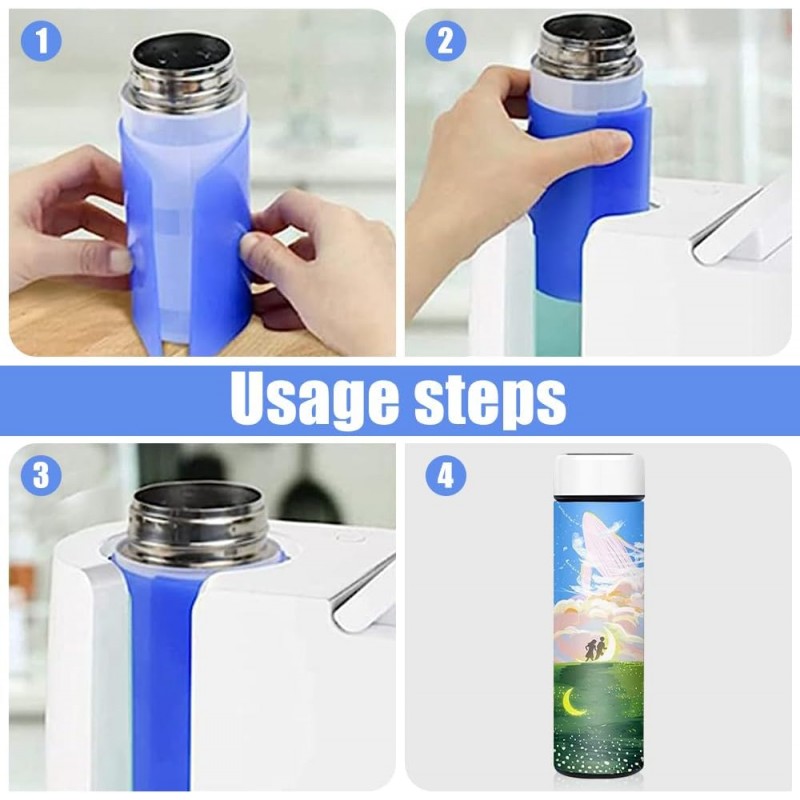 1

2

Usage steps

3

4