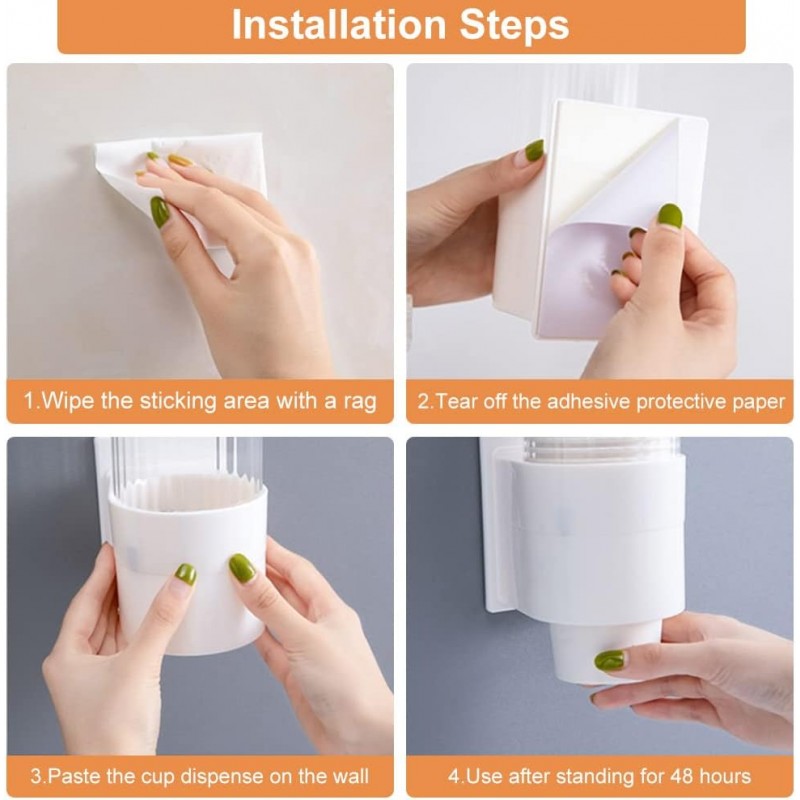 Installation Steps

1.Wipe the sticking area with a rag

2.Tear off the adhesive protective paper

3.Paste the cup dispense on the wall

4.Use after standing for 48 hours