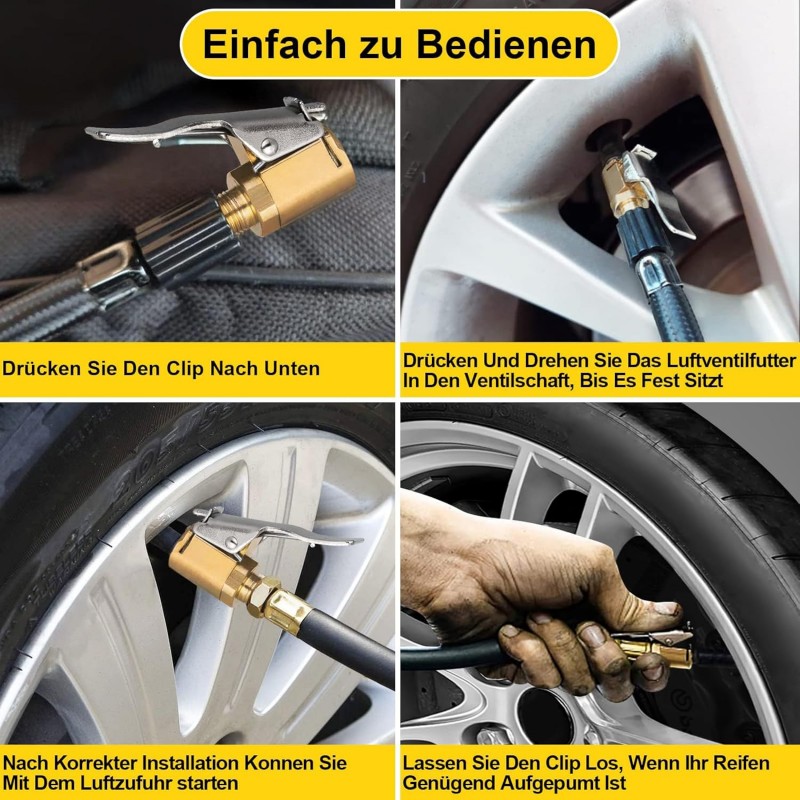 Einfach zu Bedienen

Drücken Sie Den Clip Nach Unten

Drücken Und Drehen Sie Das Luftventilfutter In Den Ventilschaft, Bis Es Fest Sitzt

Nach Korrekter Installation Konnen Sie Mit Dem Luftzufuhr starten

Lassen Sie Den Clip Los, Wenn Ihr Reifen Genügend Aufgepumt Ist