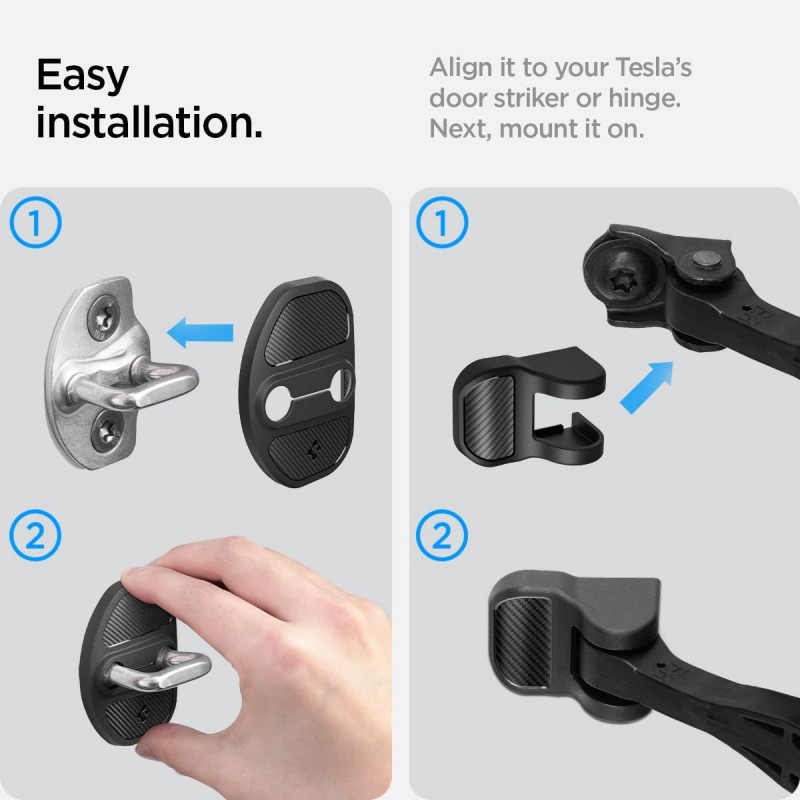 Easy installation.

Align it to your Tesla's door striker or hinge. Next, mount it on.

1

2

1

2