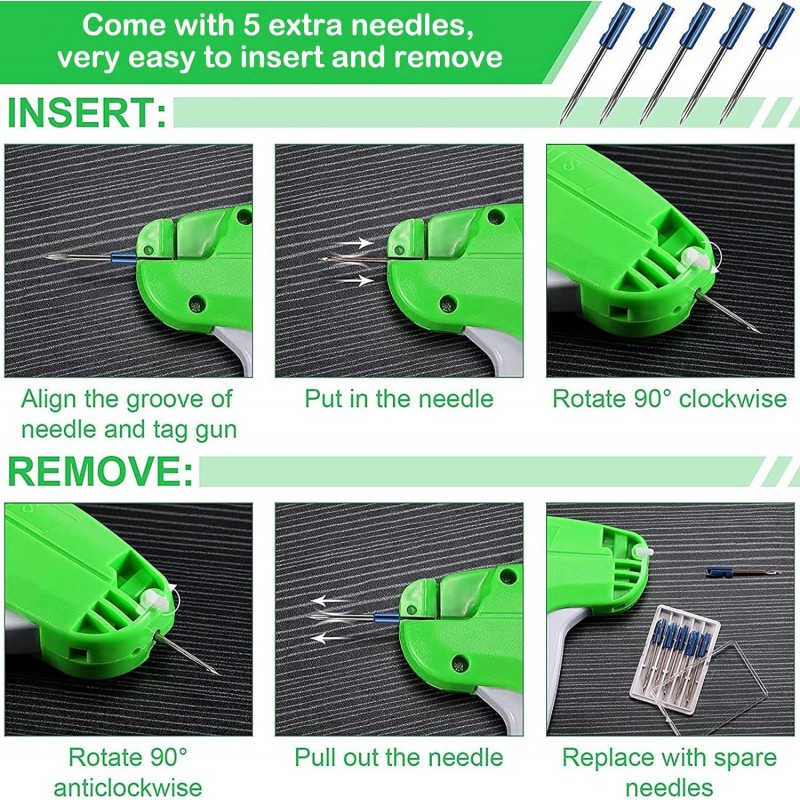 Come with 5 extra needles, very easy to insert and remove

INSERT:

Align the groove of needle and tag gun

Put in the needle

Rotate 90° clockwise

REMOVE:

Rotate 90° anticlockwise

Pull out the needle

Replace with spare needles