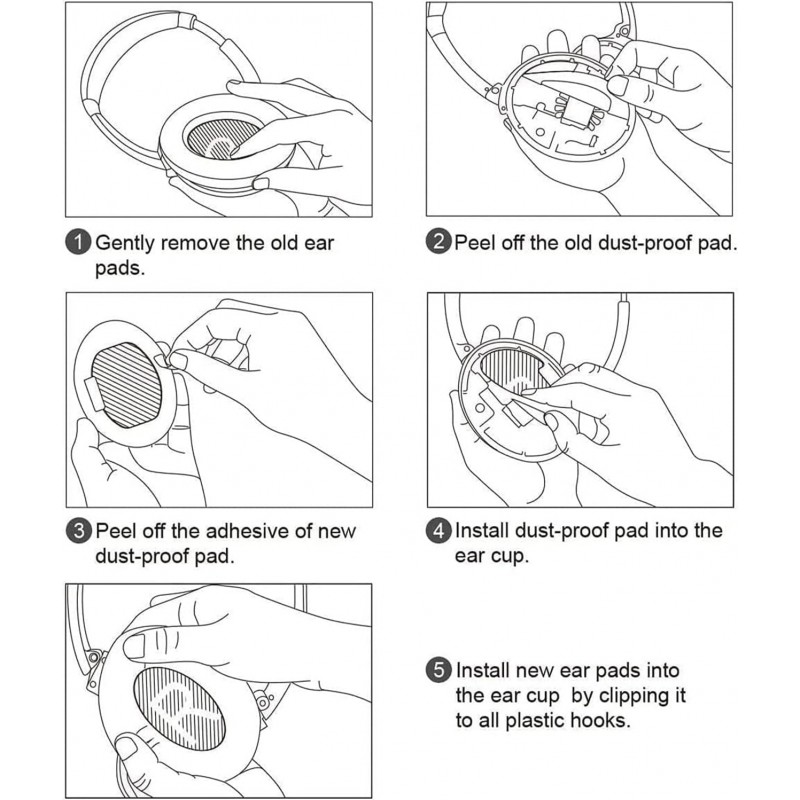 1 Gently remove the old ear pads.

2 Peel off the old dust-proof pad.

3 Peel off the adhesive of new dust-proof pad.

4 Install dust-proof pad into the ear cup.

5 Install new ear pads into the ear cup by clipping it to all plastic hooks.