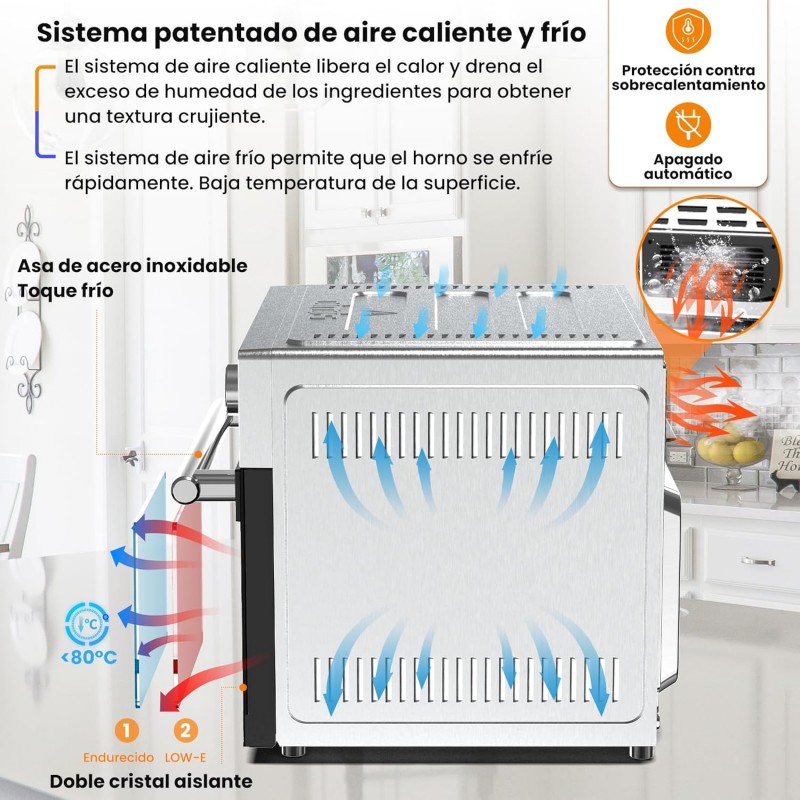 Sistema patentado de aire caliente y frío

El sistema de aire caliente libera el calor y drena el exceso de humedad de los ingredientes para obtener una textura crujiente.

El sistema de aire frío permite que el horno se enfríe rápidamente. Baja temperatura de la superficie.

Protección contra sobrecalentamiento

Apagado automático

Asa de acero inoxidable
Toque frío

°C
<80°C

1
Endurecido

2
LOW-E

Doble cristal aislante