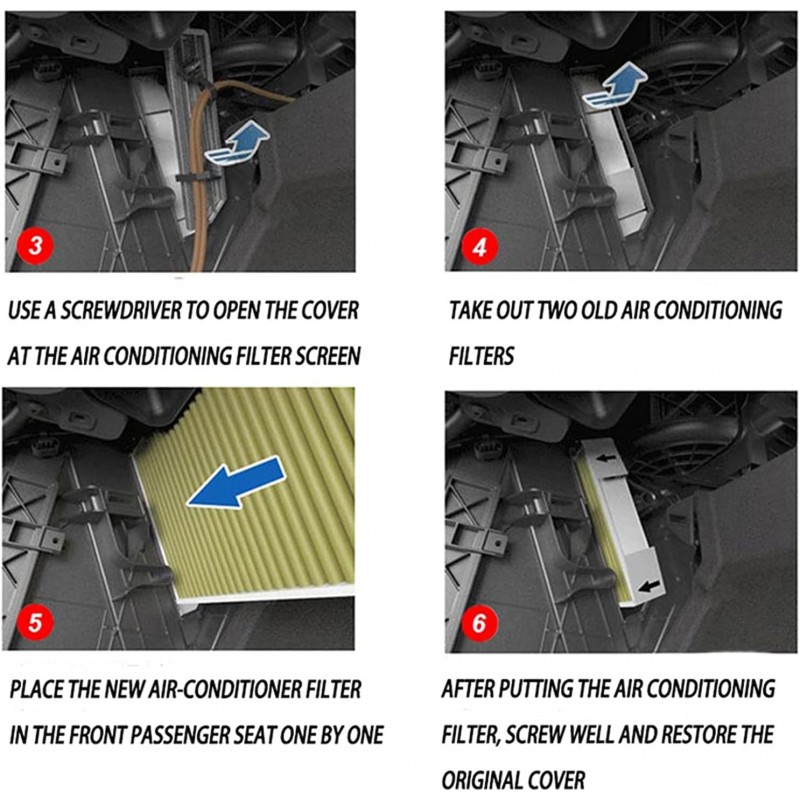 3

USE A SCREWDRIVER TO OPEN THE COVER AT THE AIR CONDITIONING FILTER SCREEN

4

TAKE OUT TWO OLD AIR CONDITIONING FILTERS

5

PLACE THE NEW AIR-CONDITIONER FILTER IN THE FRONT PASSENGER SEAT ONE BY ONE

6

AFTER PUTTING THE AIR CONDITIONING FILTER, SCREW WELL AND RESTORE THE ORIGINAL COVER