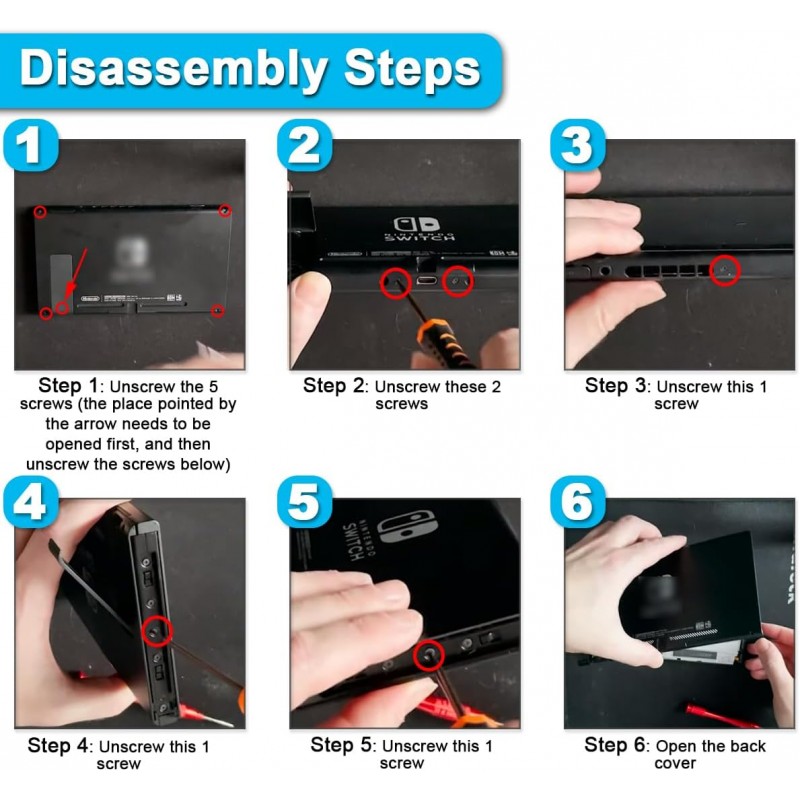 Disassembly Steps

1

Step 1: Unscrew the 5 screws (the place pointed by the arrow needs to be opened first, and then unscrew the screws below)

2

NINTENDO SWITCH

Step 2: Unscrew these 2 screws

3

Step 3: Unscrew this 1 screw

4

Step 4: Unscrew this 1 screw

5

NINTENDO SWITCH

Step 5: Unscrew this 1 screw

6

Step 6: Open the back cover