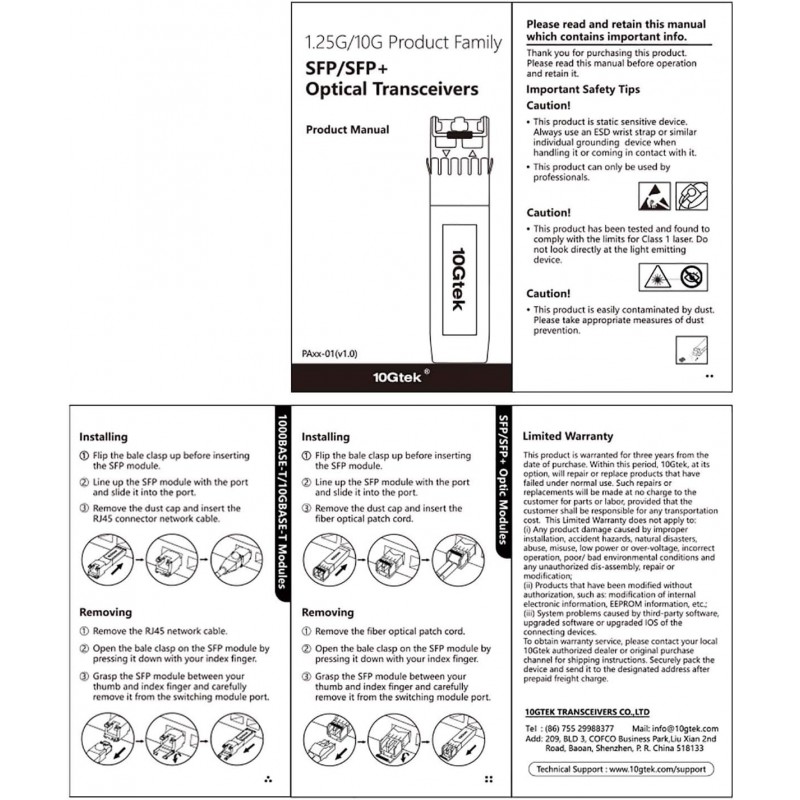 1.25G/10G Product Family

SFP/SFP+ Optical Transceivers

Product Manual

10Gtek

PAxx-01(v1.0)

10Gtek®

Please read and retain this manual which contains important info.

Thank you for purchasing this product. Please read this manual before operation and retain it.

Important Safety Tips

Caution!

• This product is static sensitive device. Always use an ESD wrist strap or similar individual grounding device when handling it or coming in contact with it.

• This product can only be used by professionals.

Caution!

• This product has been tested and found to comply with the limits for Class 1 laser. Do not look directly at the light emitting device.

Caution!

• This product is easily contaminated by dust. Please take appropriate measures of dust prevention.

Installing

① Flip the bale clasp up before inserting the SFP module.

② Line up the SFP module with the port and slide it into the port.

③ Remove the dust cap and insert the RJ45 connector network cable.

Removing

① Remove the RJ45 network cable.

② Open the bale clasp on the SFP module by pressing it down with your index finger.

③ Grasp the SFP module between your thumb and index finger and carefully remove it from the switching module port.

1000BASE-T/10GBASE-T Modules

Installing

① Flip the bale clasp up before inserting the SFP module.

② Line up the SFP module with the port and slide it into the port.

③ Remove the dust cap and insert the fiber optical patch cord.

Removing

① Remove the fiber optical patch cord.

② Open the bale clasp on the SFP module by pressing it down with your index finger.

③ Grasp the SFP module between your thumb and index finger and carefully remove it from the switching module port.

SFP/SFP+ Optic Modules

Limited Warranty

This product is warranted for three years from the date of purchase. Within this period, 10Gtek, at its option, will repair or replace products that have failed under normal use. Such repairs or replacements will be made at no charge to the customer for parts or labor, provided that the customer shall be responsible for any transportation cost. This Limited Warranty does not apply to:
(i) Any product damage caused by improper installation, accident hazards, natural disasters, abuse, misuse, low power or over-voltage, incorrect operation, poor/ bad environmental conditions and any unauthorized dis-assembly, repair or modification;
(ii) Products that have been modified without authorization, such as: modification of internal electronic information, EEPROM information, etc.;
(iii) System problems caused by third-party software, upgraded software or upgraded IOS of the connecting devices.
To obtain warranty service, please contact your local 10Gtek authorized dealer or original purchase channel for shipping instructions. Securely pack the device and send it to the designated address after prepaid freight charge.

10GTEK TRANSCEIVERS CO.,LTD

Tel : (86) 755 29988377 Mail: info@10gtek.com
Add: 209, BLD 3, COFCO Business Park,Liu Xian 2nd Road, Baoan, Shenzhen, P. R. China 518133

Technical Support : www.10gtek.com/support