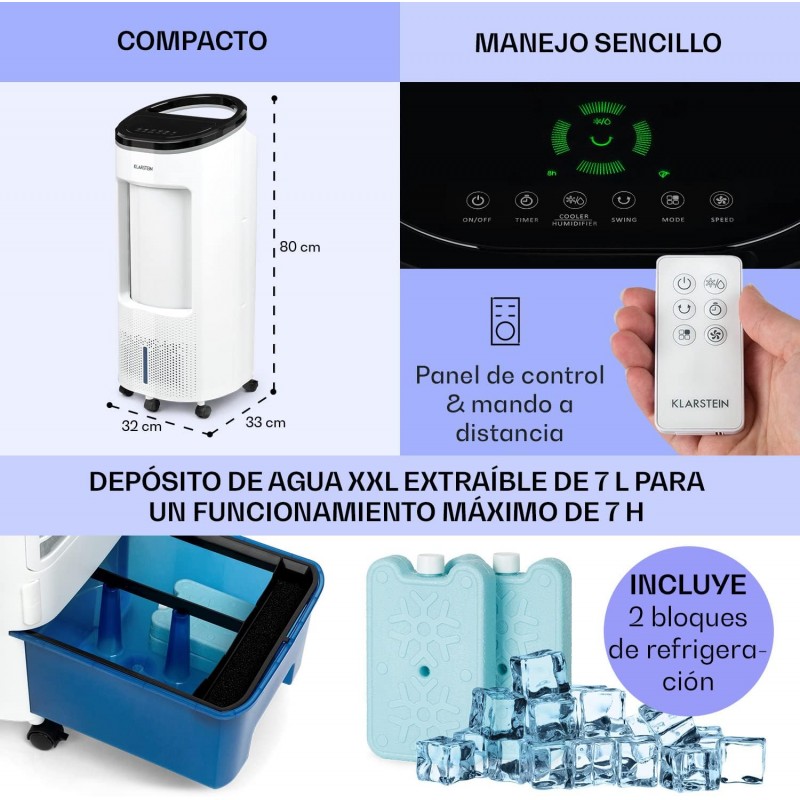 COMPACTO

KLARSTEIN

80 cm

32 cm

33 cm

MANEJO SENCILLO

8h

ON/OFF

TIMER

COOLER HUMIDIFIER

SWING

MODE

SPEED

Panel de control & mando a distancia

KLARSTEIN

DEPÓSITO DE AGUA XXL EXTRAÍBLE DE 7 L PARA UN FUNCIONAMIENTO MÁXIMO DE 7 H

INCLUYE 2 bloques de refrigeración