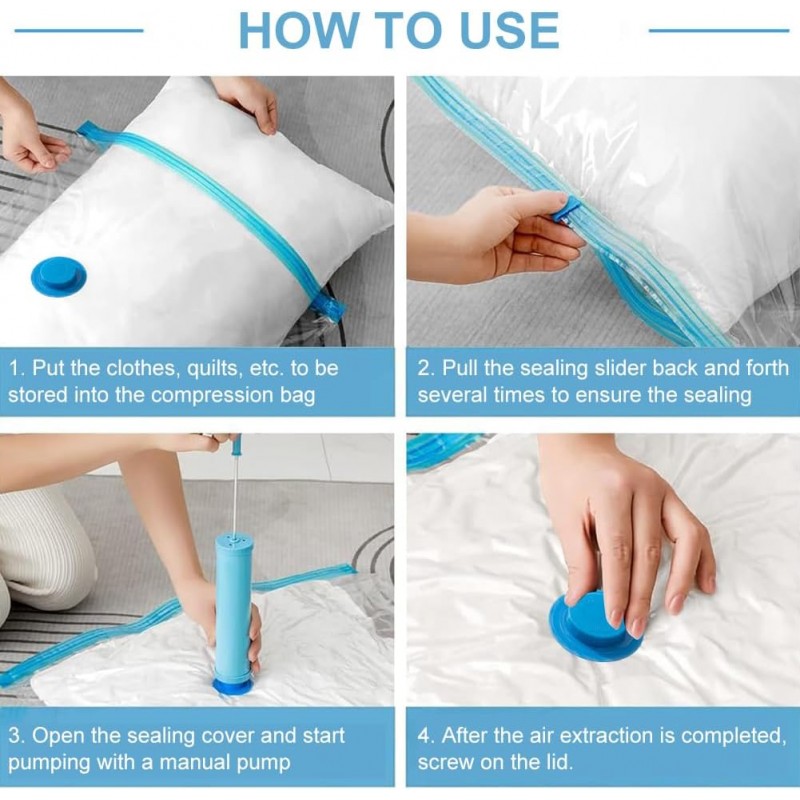 HOW TO USE

1. Put the clothes, quilts, etc. to be stored into the compression bag

2. Pull the sealing slider back and forth several times to ensure the sealing

3. Open the sealing cover and start pumping with a manual pump

4. After the air extraction is completed, screw on the lid.