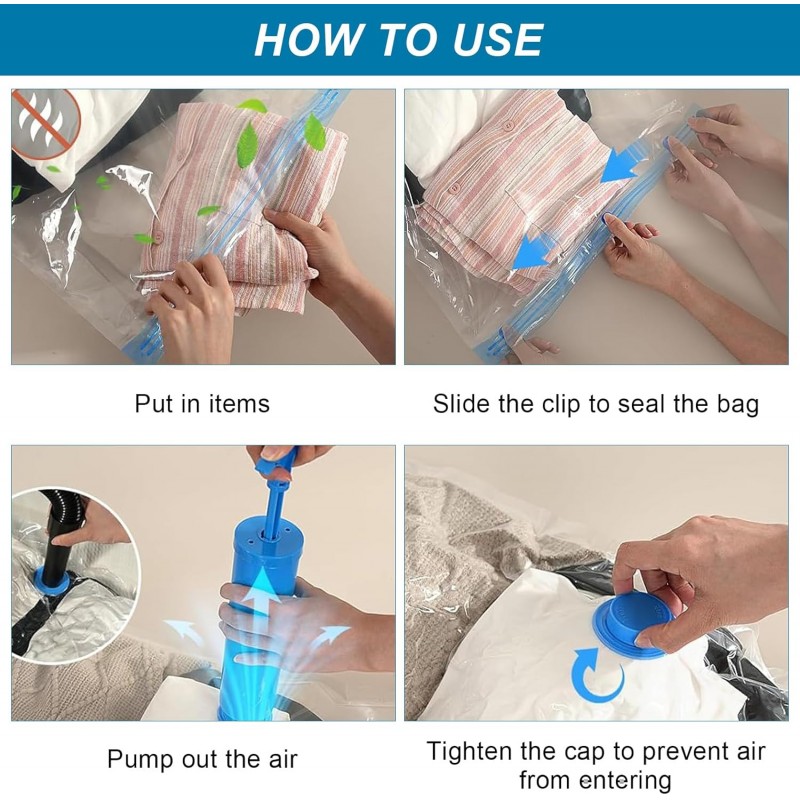 HOW TO USE

Put in items

Slide the clip to seal the bag

Pump out the air

Tighten the cap to prevent air from entering