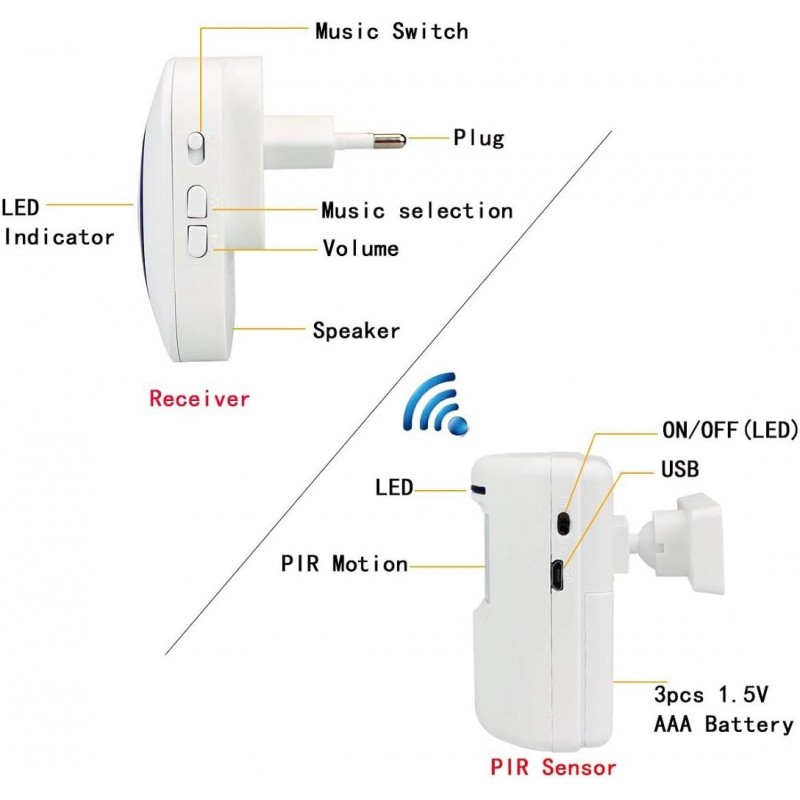 Music Switch

Plug

LED Indicator

Music selection

Volume

Speaker

Receiver

ON/OFF(LED)

USB

LED

PIR Motion

3pcs 1.5V AAA Battery

PIR Sensor