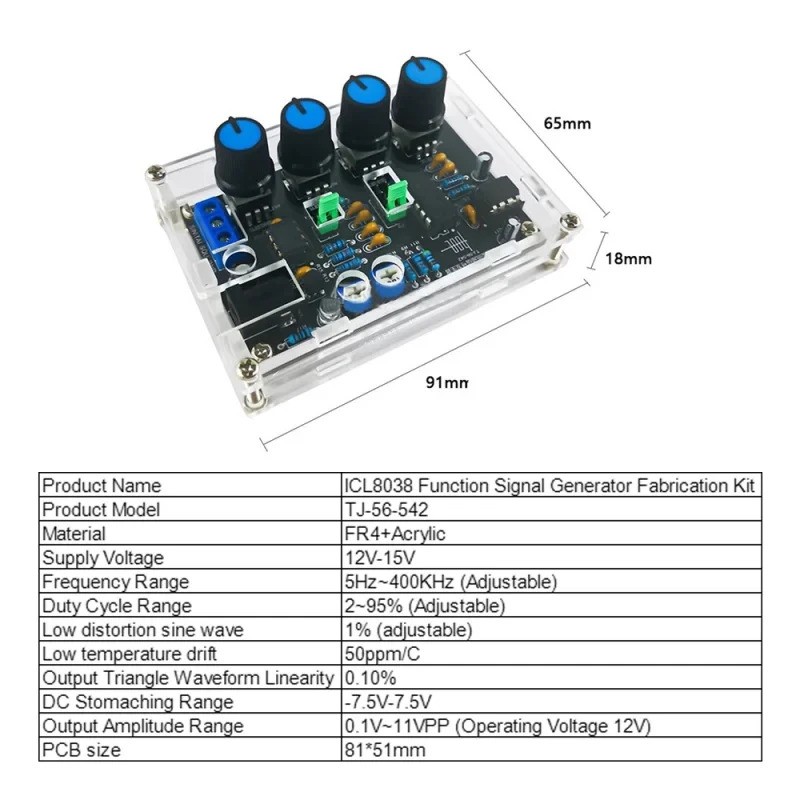 65mm

18mm

91mm

| Product Name | ICL8038 Function Signal Generator Fabrication Kit |
|---|---|
| Product Model | TJ-56-542 |
| Material | FR4+Acrylic |
| Supply Voltage | 12V-15V |
| Frequency Range | 5Hz~400KHz (Adjustable) |
| Duty Cycle Range | 2~95% (Adjustable) |
| Low distortion sine wave | 1% (adjustable) |
| Low temperature drift | 50ppm/C |
| Output Triangle Waveform Linearity | 0.10% |
| DC Stomaching Range | -7.5V-7.5V |
| Output Amplitude Range | 0.1V~11VPP (Operating Voltage 12V) |
| PCB size | 81*51mm |