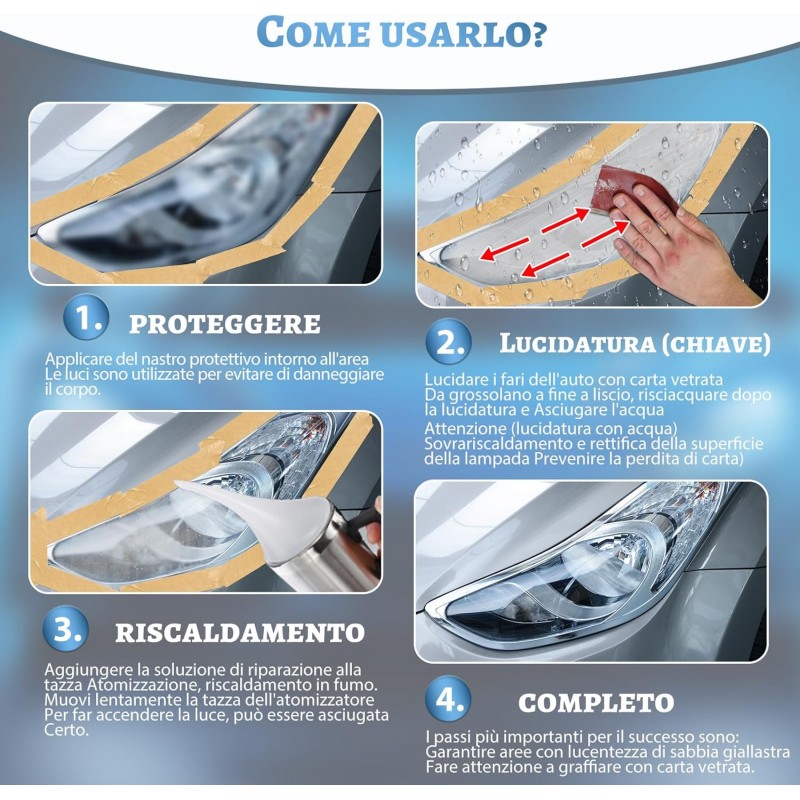 COME USARLO?

1. PROTEGGERE

Applicare del nastro protettivo intorno all'area Le luci sono utilizzate per evitare di danneggiare il corpo.

2. LUCIDATURA (CHIAVE)

Lucidare i fari dell'auto con carta vetrata Da grossolano a fine a liscio, risciacquare dopo la lucidatura e Asciugare l'acqua

Attenzione (lucidatura con acqua) Sovrariscaldamento e rettifica della superficie della lampada Prevenire la perdita di carta)

3. RISCALDAMENTO

Aggiungere la soluzione di riparazione alla tazza Atomizzazione, riscaldamento in fumo. Muovi lentamente la tazza dell'atomizzatore Per far accendere la luce, può essere asciugata Certo.

4. COMPLETO

I passi più importanti per il successo sono: Garantire aree con lucentezza di sabbia giallastra Fare attenzione a graffiare con carta vetrata.