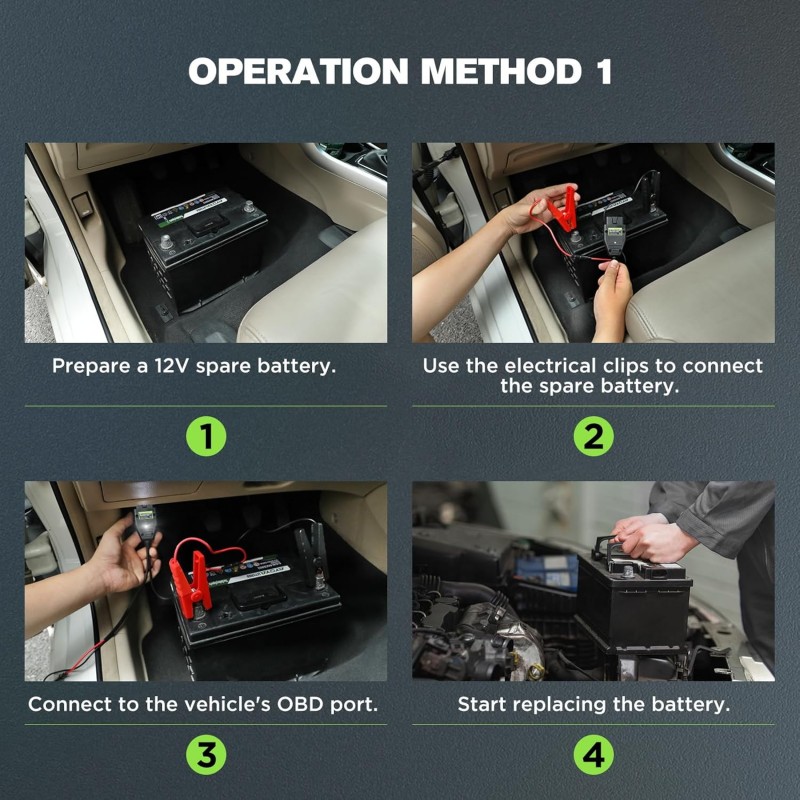 OPERATION METHOD 1

Prepare a 12V spare battery.

1

Use the electrical clips to connect the spare battery.

2

Connect to the vehicle's OBD port.

3

Start replacing the battery.

4