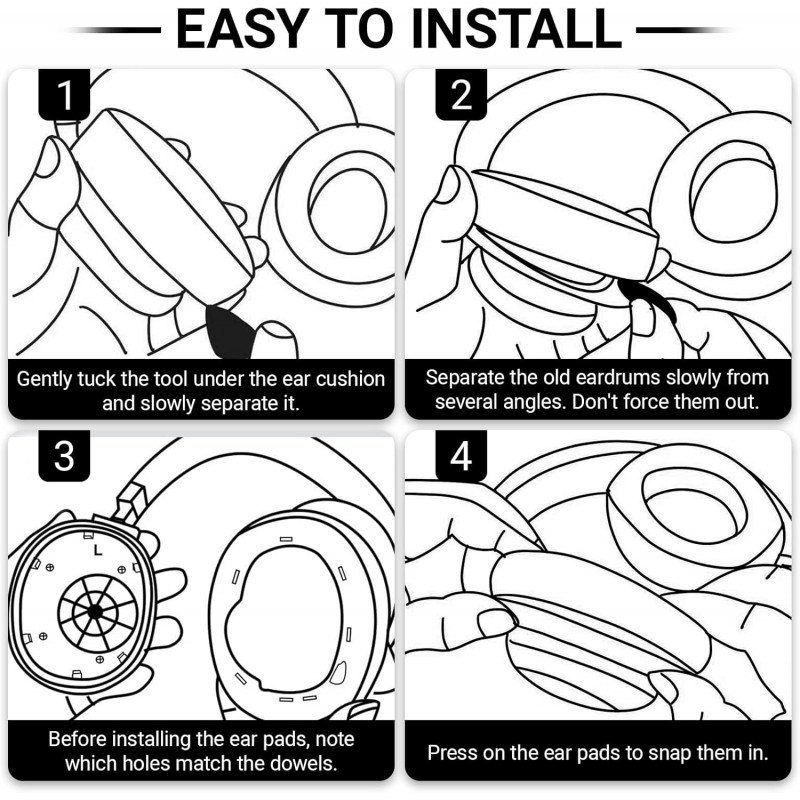 EASY TO INSTALL

1

Gently tuck the tool under the ear cushion and slowly separate it.

2

Separate the old eardrums slowly from several angles. Don't force them out.

3

L

Before installing the ear pads, note which holes match the dowels.

4

Press on the ear pads to snap them in.