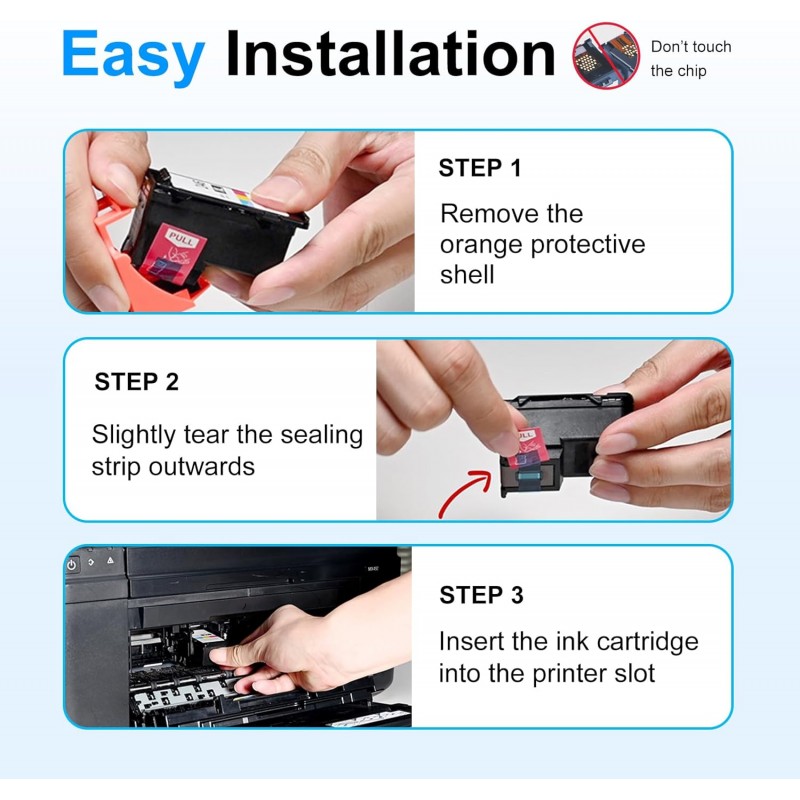 Easy Installation

Don't touch the chip

PULL

STEP 1

Remove the orange protective shell

STEP 2

Slightly tear the sealing strip outwards

PULL

STEP 3

Insert the ink cartridge into the printer slot