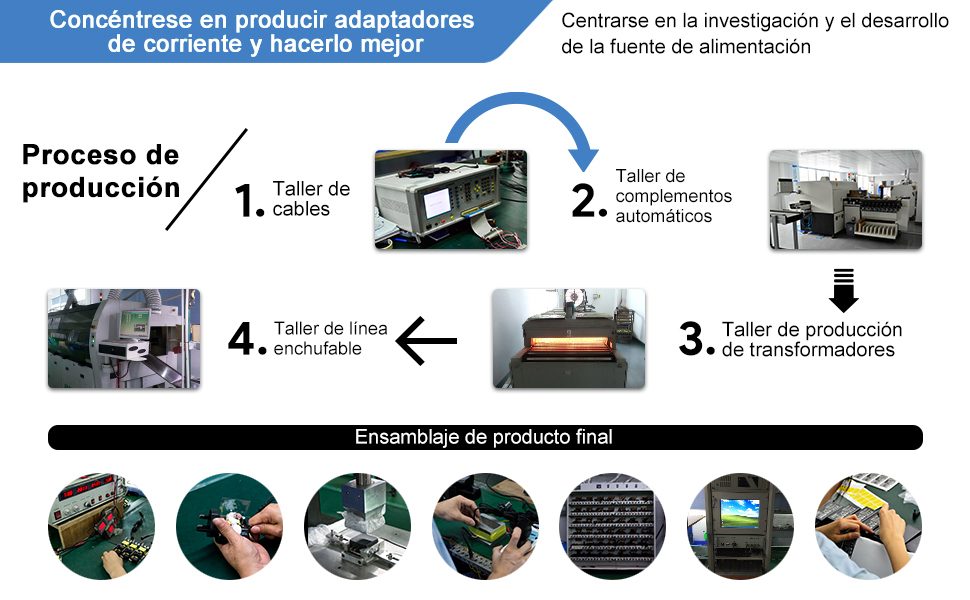 Concéntrese en producir adaptadores de corriente y hacerlo mejor

Centrarse en la investigación y el desarrollo de la fuente de alimentación

Proceso de producción

1. Taller de cables

2. Taller de complementos automáticos

3. Taller de producción de transformadores

4. Taller de línea enchufable

Ensamblaje de producto final