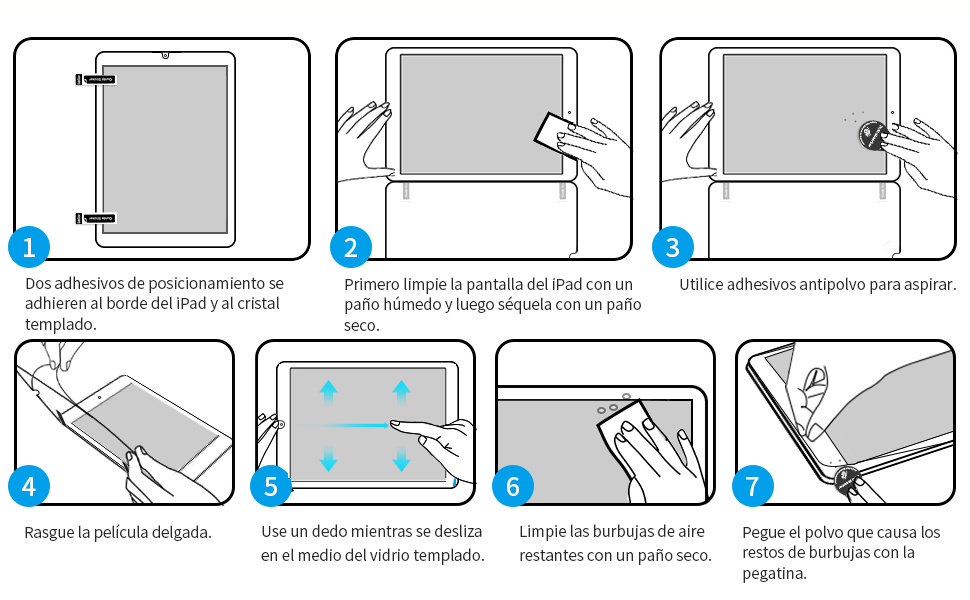 1

Dos adhesivos de posicionamiento se adhieren al borde del iPad y al cristal templado.

2

Primero limpie la pantalla del iPad con un paño húmedo y luego séquela con un paño seco.

3

Utilice adhesivos antipolvo para aspirar.

4

Rasgue la película delgada.

5

Use un dedo mientras se desliza en el medio del vidrio templado.

6

Limpie las burbujas de aire restantes con un paño seco.

7

Pegue el polvo que causa los restos de burbujas con la pegatina.