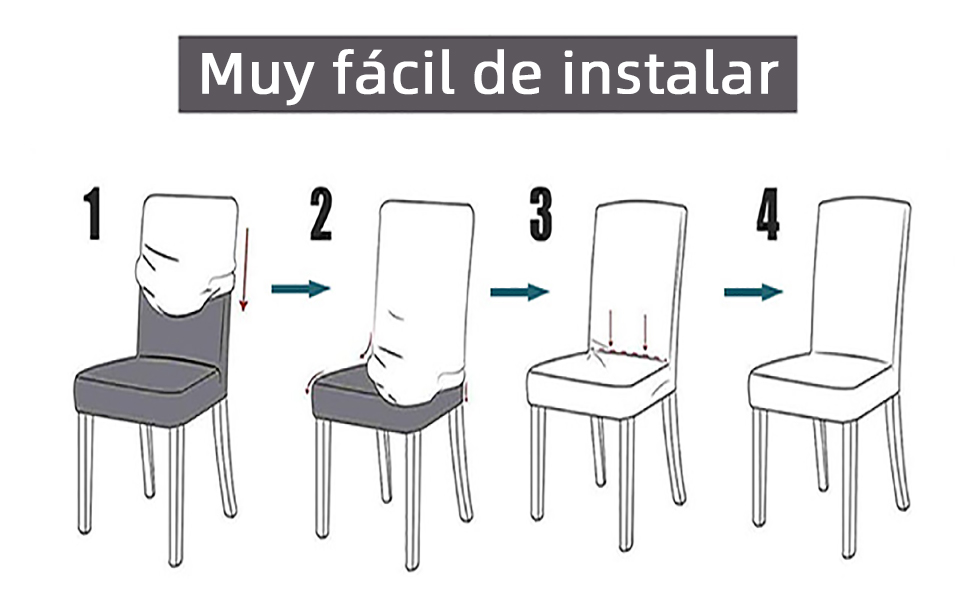 Muy fácil de instalar

1

2

3

4